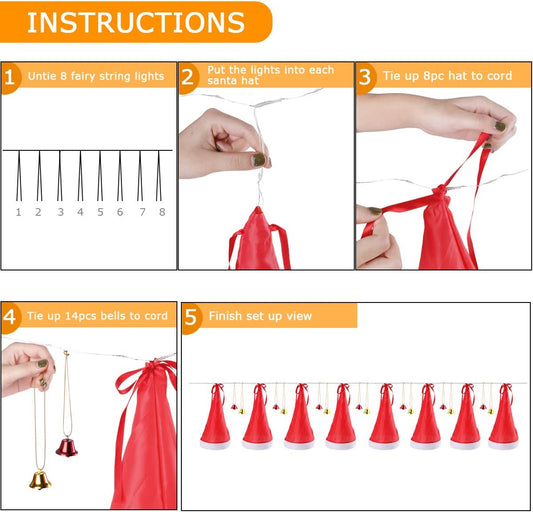 INSTRUCTIONS

1 Untie 8 fairy string lights

1 2 3 4 5 6 7 8

2 Put the lights into each santa hat

3 Tie up 8pc hat to cord

4 Tie up 14pcs bells to cord

5 Finish set up view